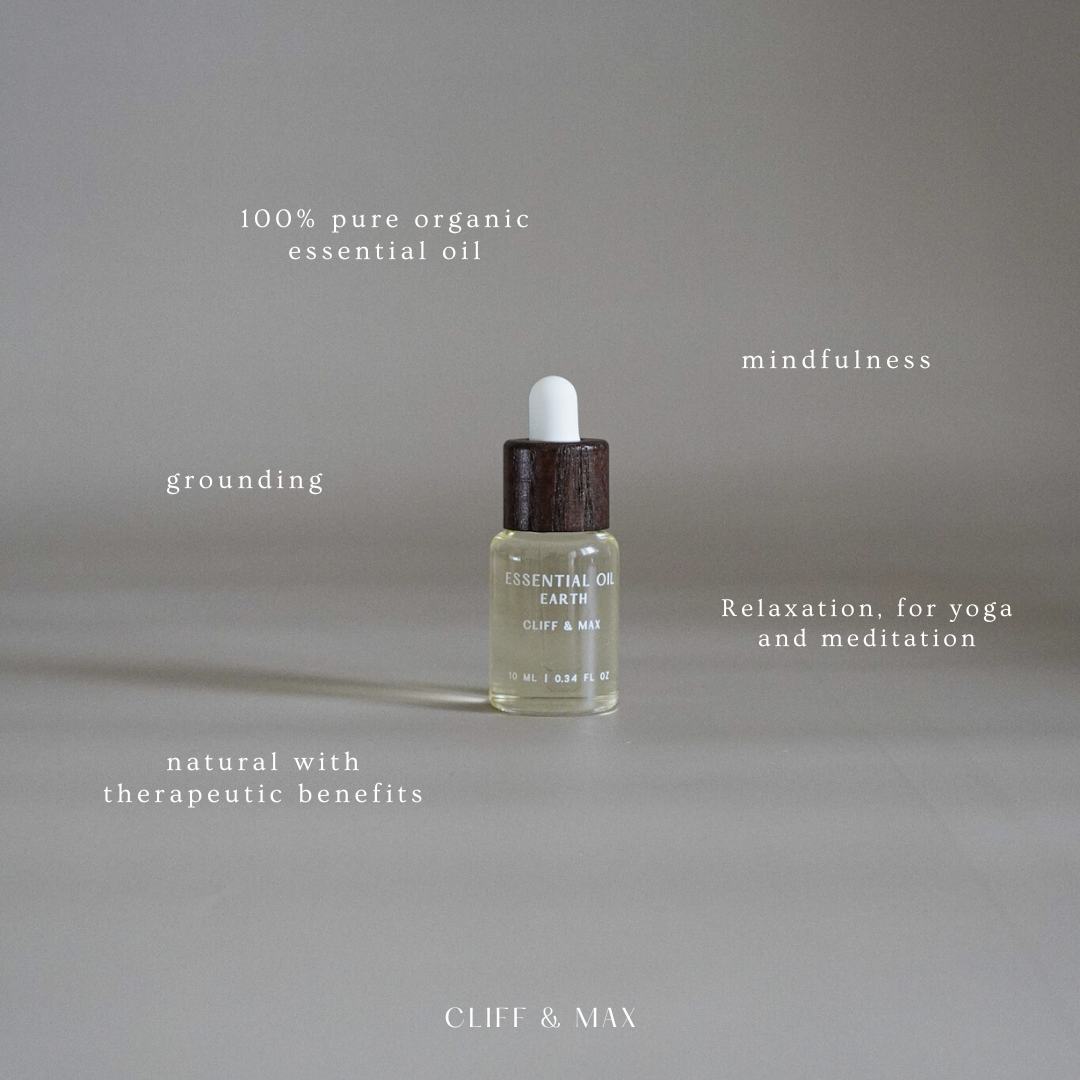 100% pure organic essential oil

mindfulness

grounding

ESSENTIAL OIL
EARTH
CLIFF & MAX
10 ML | 0.34 FL OZ

Relaxation, for yoga and meditation

natural with therapeutic benefits

CLIFF & MAX